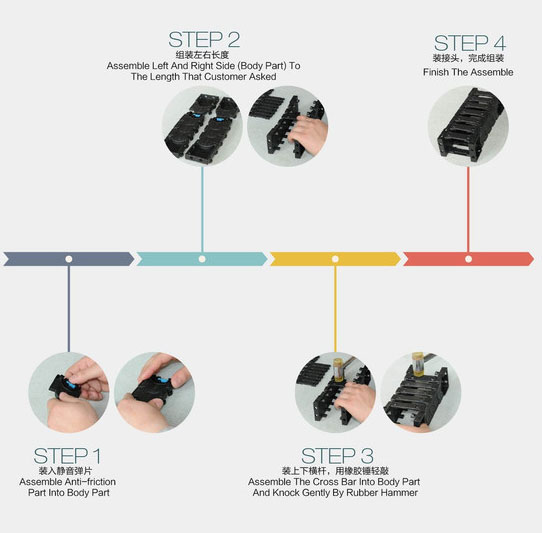 STEP 2
组装左右长度
Assemble Left And Right Side (Body Part) To The Length That Customer Asked

STEP 4
装接头，完成组装
Finish The Assemble

STEP 1
装入静音弹片
Assemble Anti-friction Part Into Body Part

STEP 3
装上下横杆，用橡胶锤轻敲
Assemble The Cross Bar Into Body Part And Knock Gently By Rubber Hammer